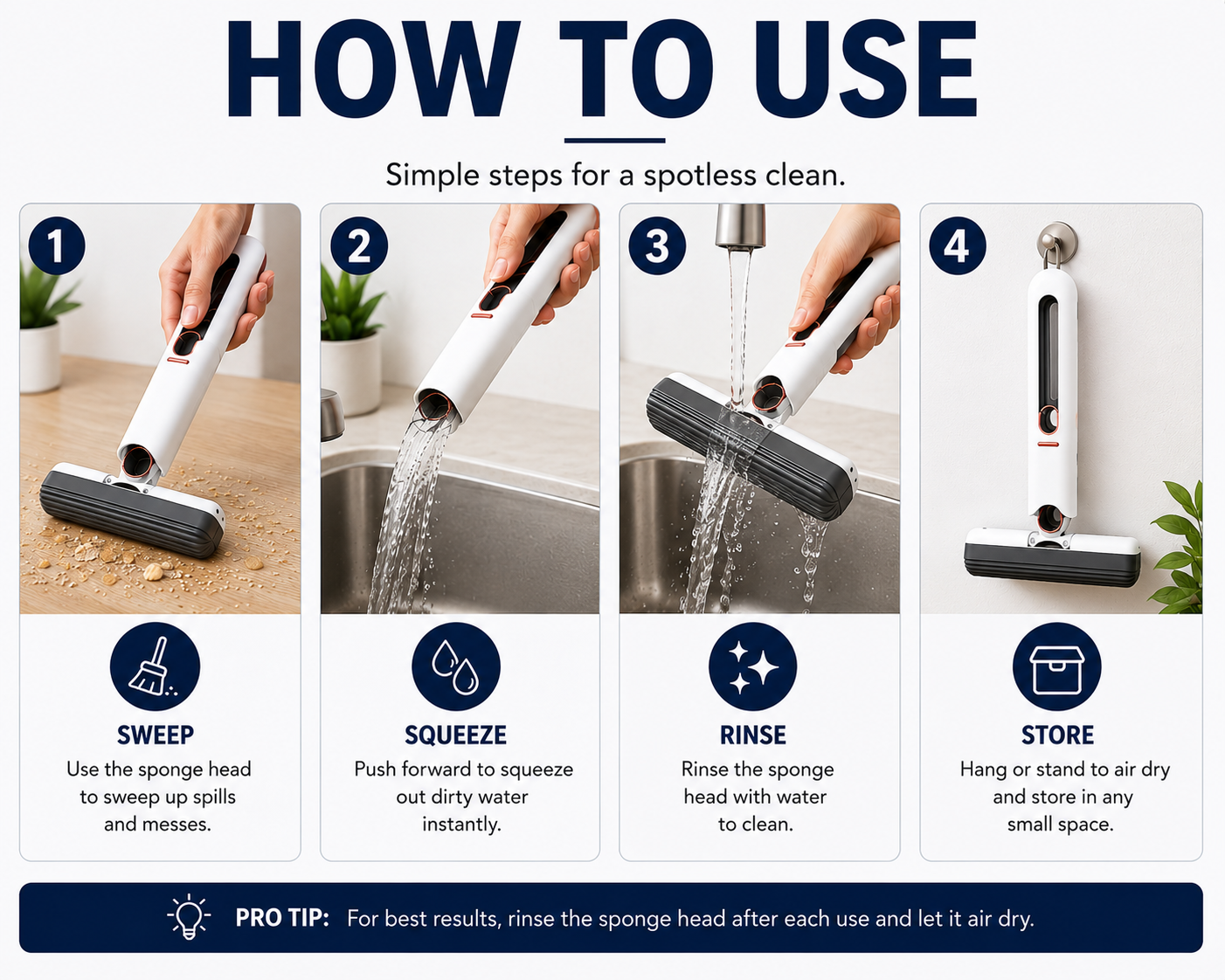 HOW TO USE

Simple steps for a spotless clean.

1

SWEEP
Use the sponge head to sweep up spills and messes.

2

SQUEEZE
Push forward to squeeze out dirty water instantly.

3

RINSE
Rinse the sponge head with water to clean.

4

STORE
Hang or stand to air dry and store in any small space.

PRO TIP: For best results, rinse the sponge head after each use and let it air dry.